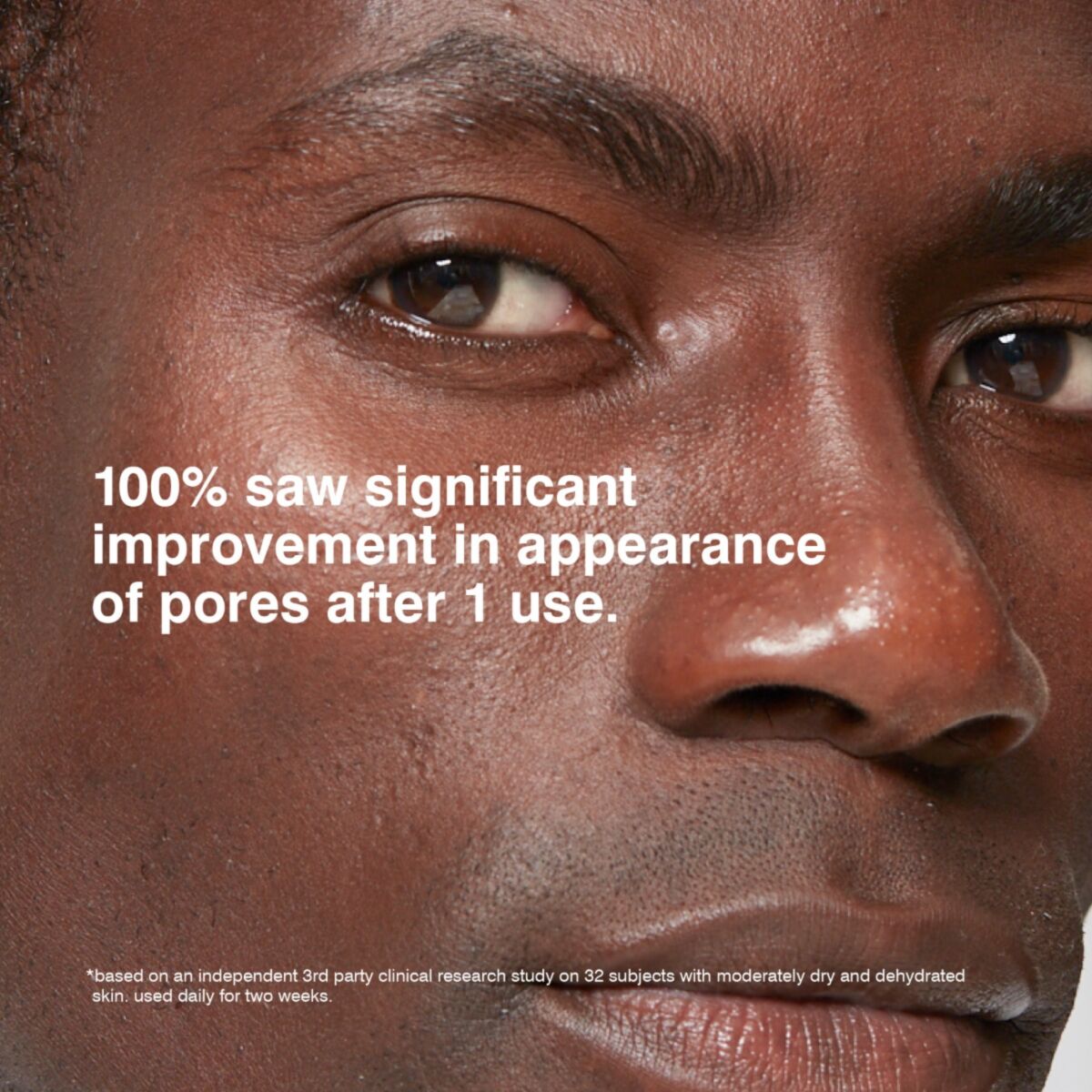 100% saw significant improvement in appearance of pores after 1 use.

*based on an independent 3rd party clinical research study on 32 subjects with moderately dry and dehydrated skin. used daily for two weeks.